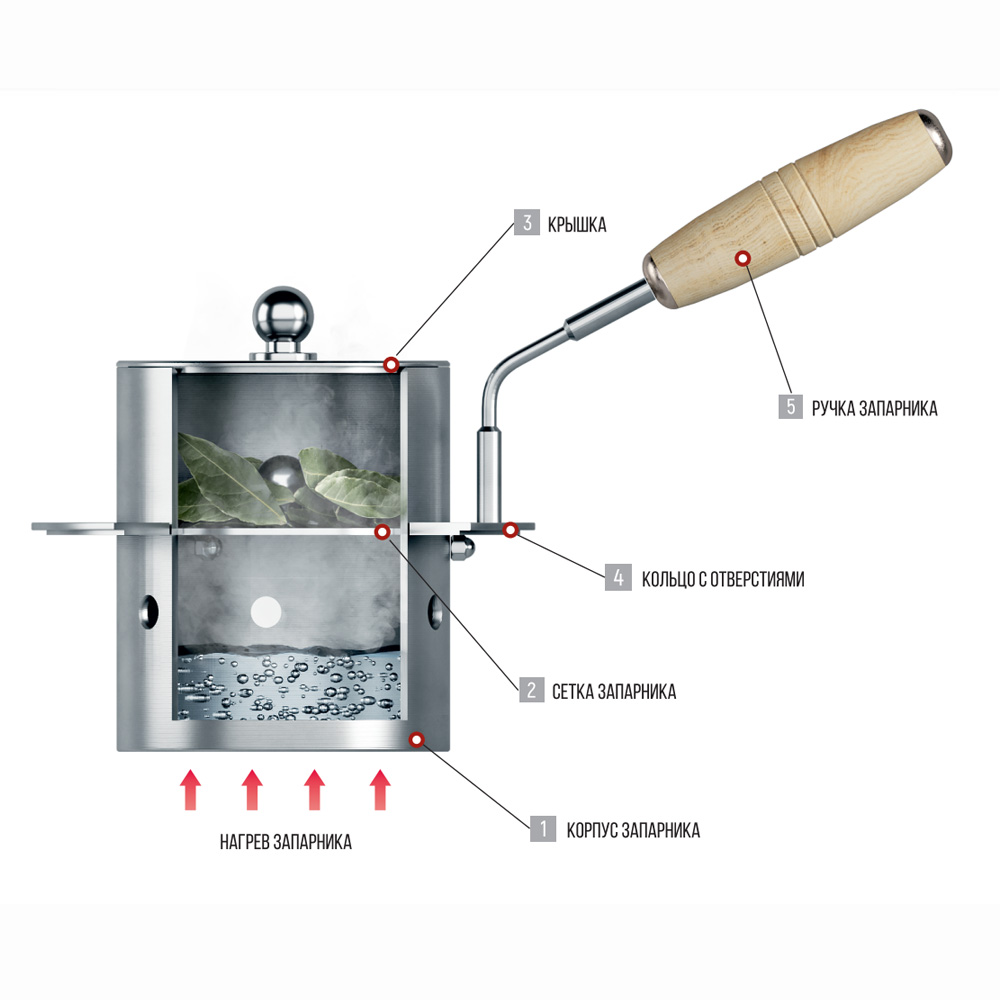 3 КРЫШКА

5 РУЧКА ЗАПАРНИКА

4 КОЛЬЦО С ОТВЕРСТИЯМИ

2 СЕТКА ЗАПАРНИКА

1 КОРПУС ЗАПАРНИКА

НАГРЕВ ЗАПАРНИКА