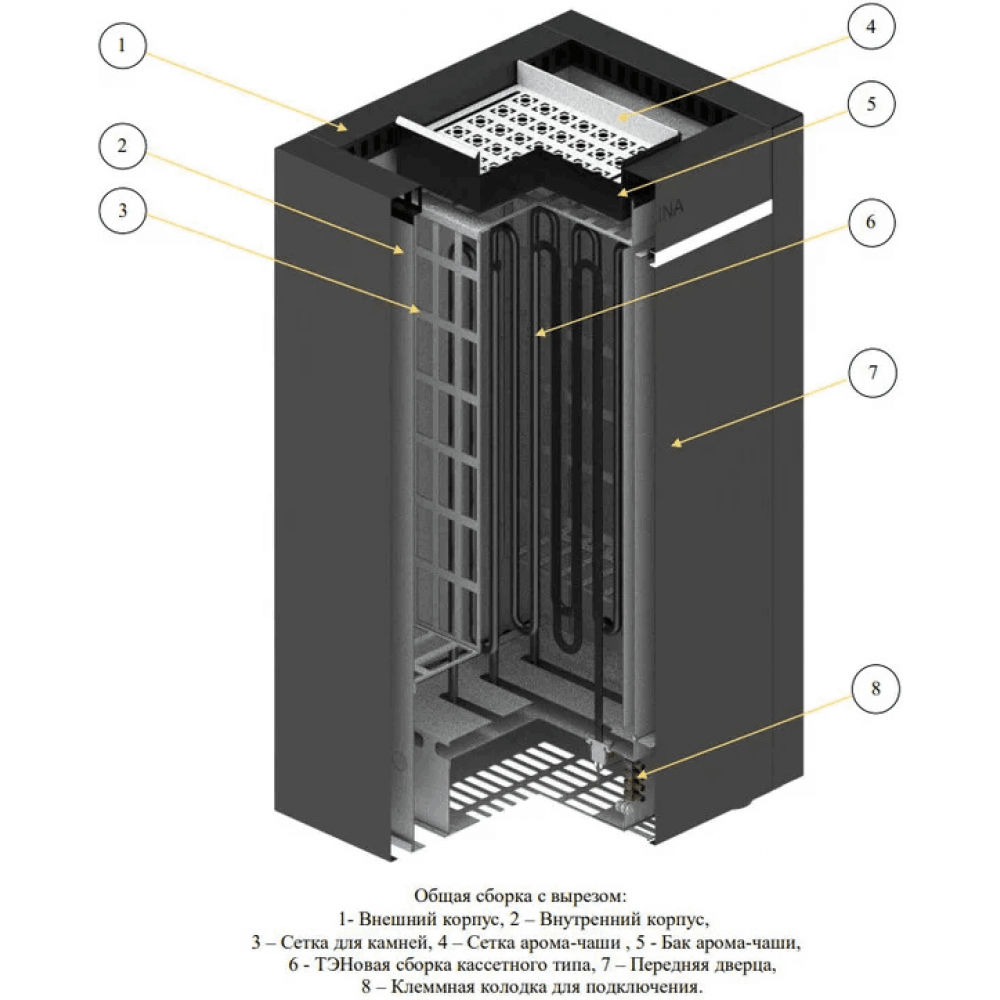 1
2
3
4
5
6
7
8

Общая сборка с вырезом:
1- Внешний корпус, 2 – Внутренний корпус,
3 – Сетка для камней, 4 – Сетка арома-чаши , 5 - Бак арома-чаши,
6 - ТЭНовая сборка кассетного типа, 7 – Передняя дверца,
8 – Клеммная колодка для подключения.