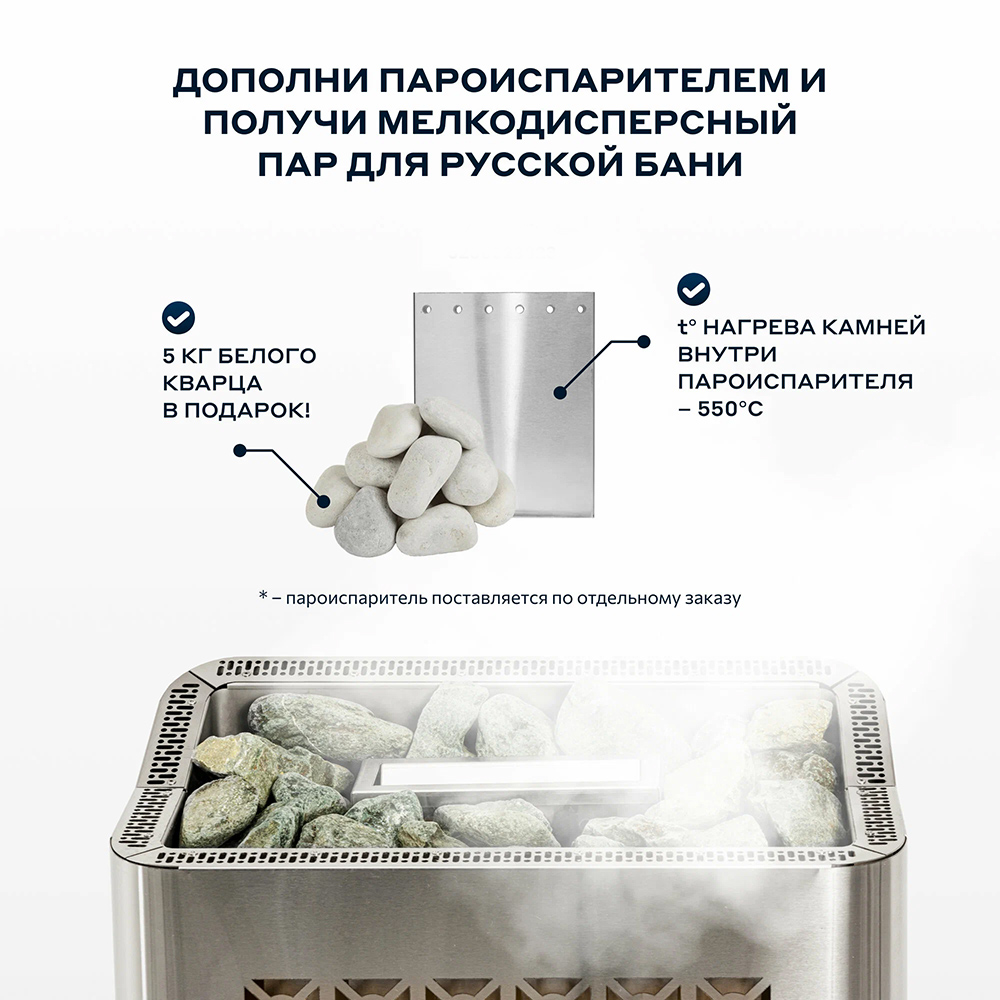 ДОПОЛНИ ПАРОИСПАРИТЕЛЕМ И ПОЛУЧИ МЕЛКОДИСПЕРСНЫЙ ПАР ДЛЯ РУССКОЙ БАНИ

5 КГ БЕЛОГО КВАРЦА В ПОДАРОК!

t° НАГРЕВА КАМНЕЙ ВНУТРИ ПАРОИСПАРИТЕЛЯ – 550°C

* – пароиспаритель поставляется по отдельному заказу