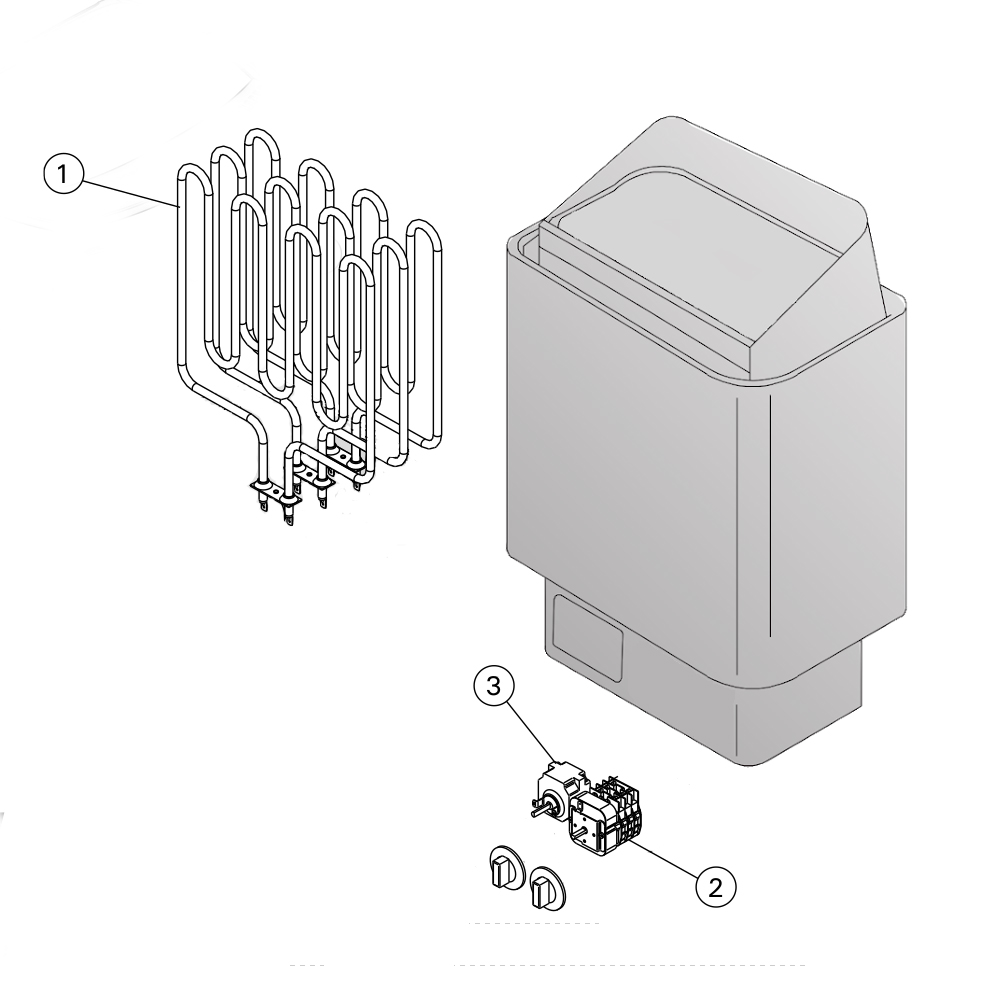 1

3

2