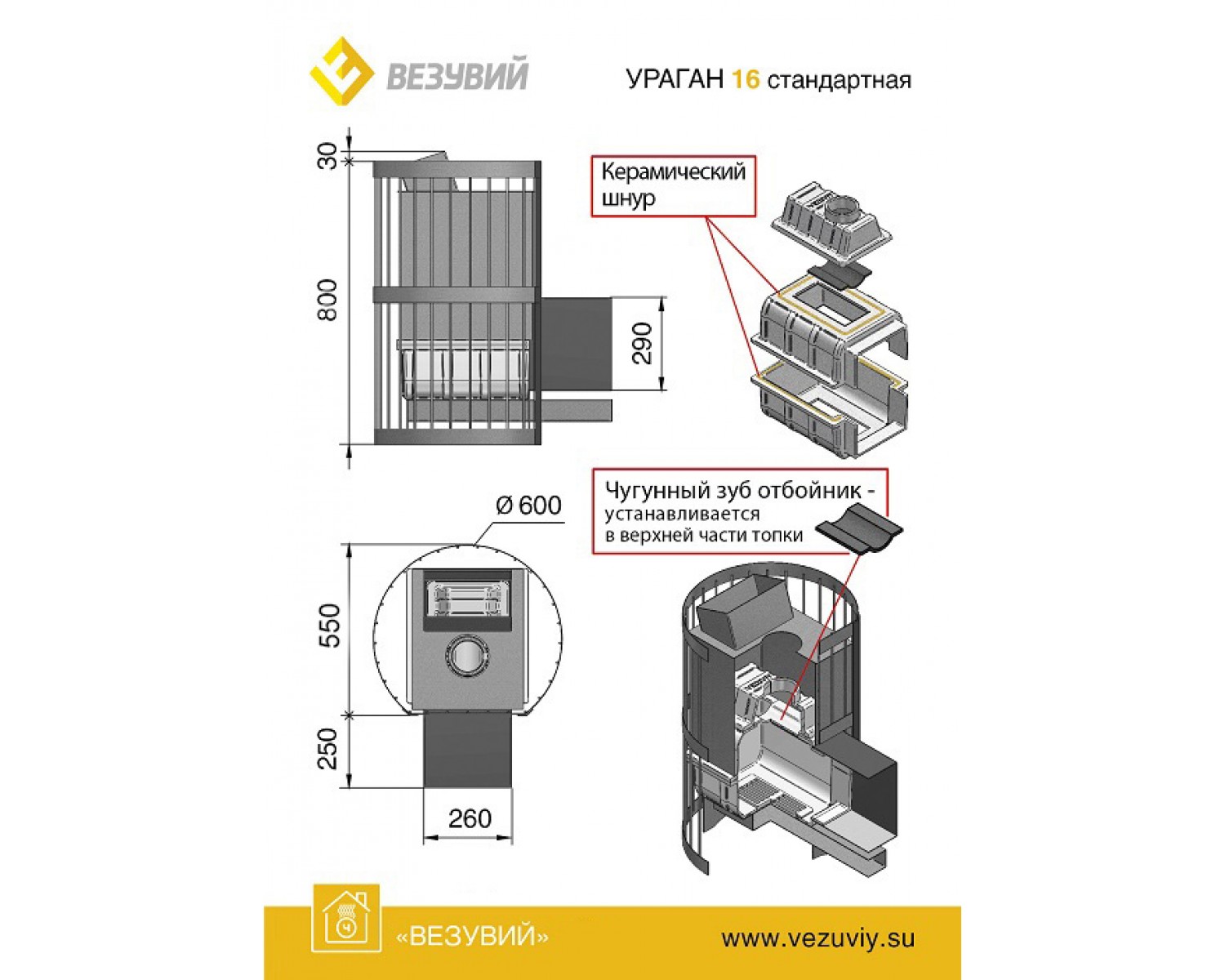 ВЕЗУВИЙ

УРАГАН 16 стандартная

30

800

290

Керамический шнур

Ø 600

550

250

260

Чугунный зуб отбойник - устанавливается в верхней части топки

«ВЕЗУВИЙ»

www.vezuviy.su