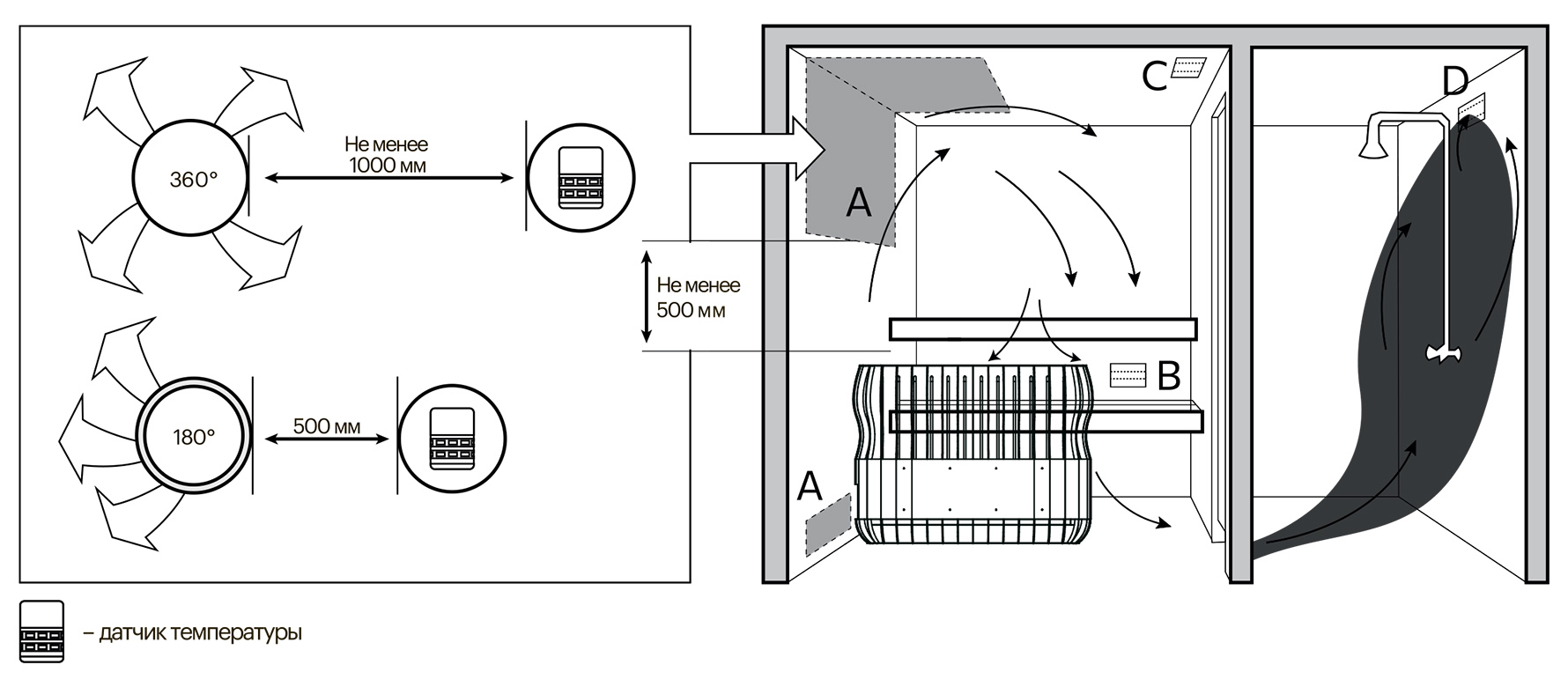 360°

Не менее
1000 мм

180°

500 мм

Не менее
500 мм

A

C

D

B

A

– датчик температуры