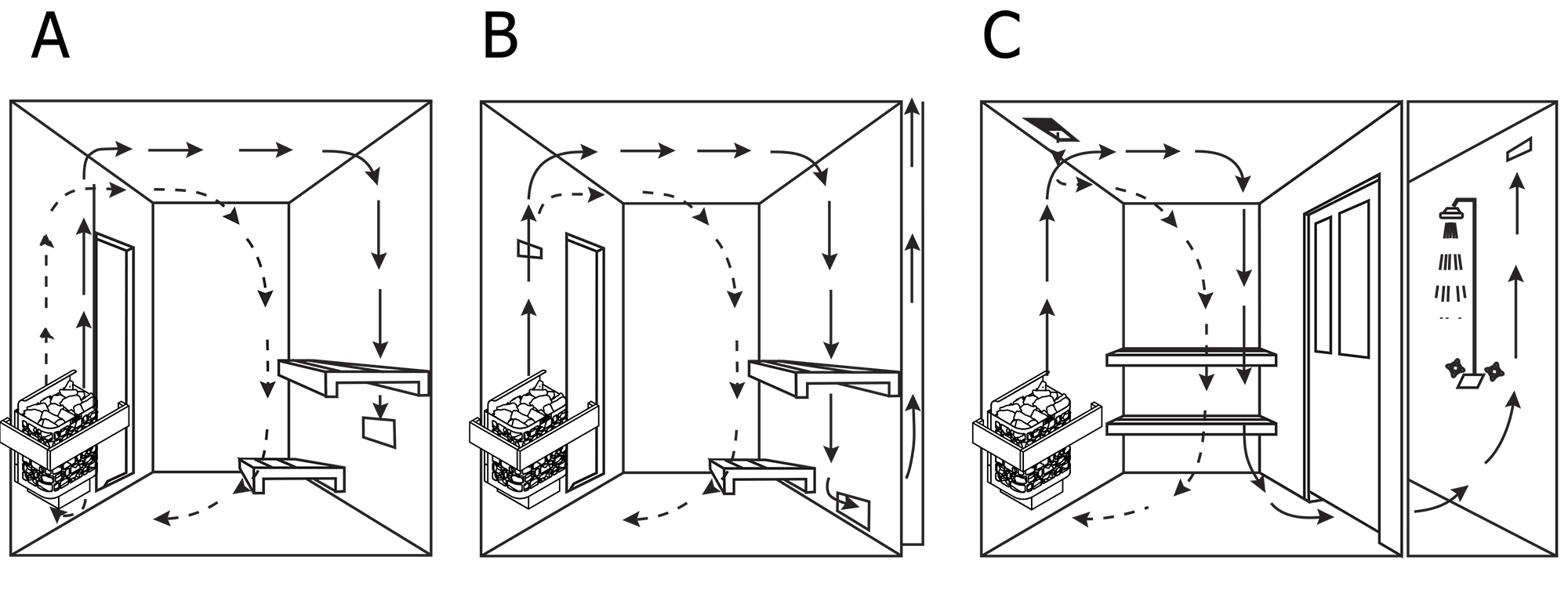 A

B

C